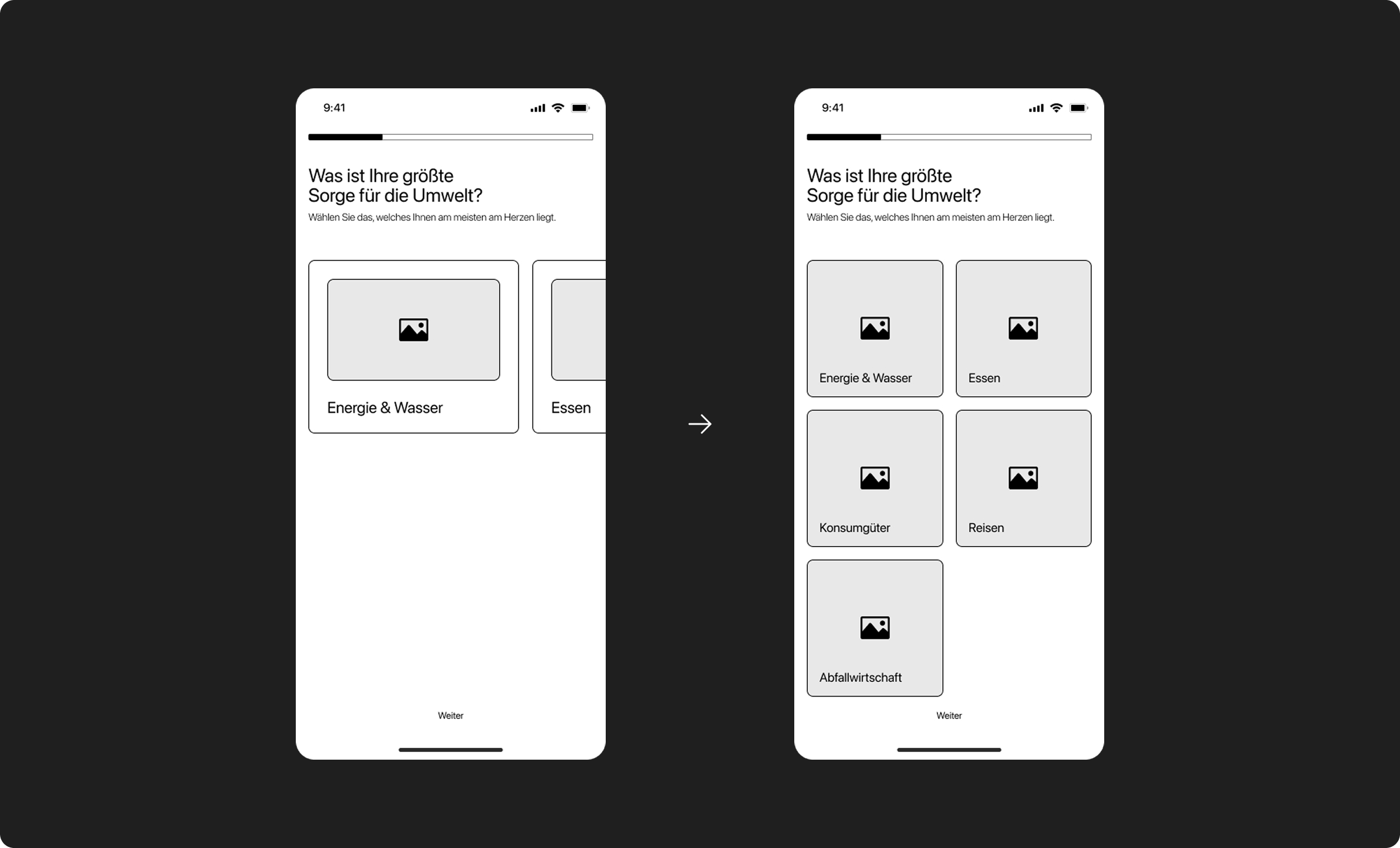 9:41

Was ist Ihre größte Sorge für die Umwelt?

Wählen Sie das, welches Ihnen am meisten am Herzen liegt.

Energie & Wasser

Essen

Weiter

9:41

Was ist Ihre größte Sorge für die Umwelt?

Wählen Sie das, welches Ihnen am meisten am Herzen liegt.

Energie & Wasser

Essen

Konsumgüter

Reisen

Abfallwirtschaft

Weiter